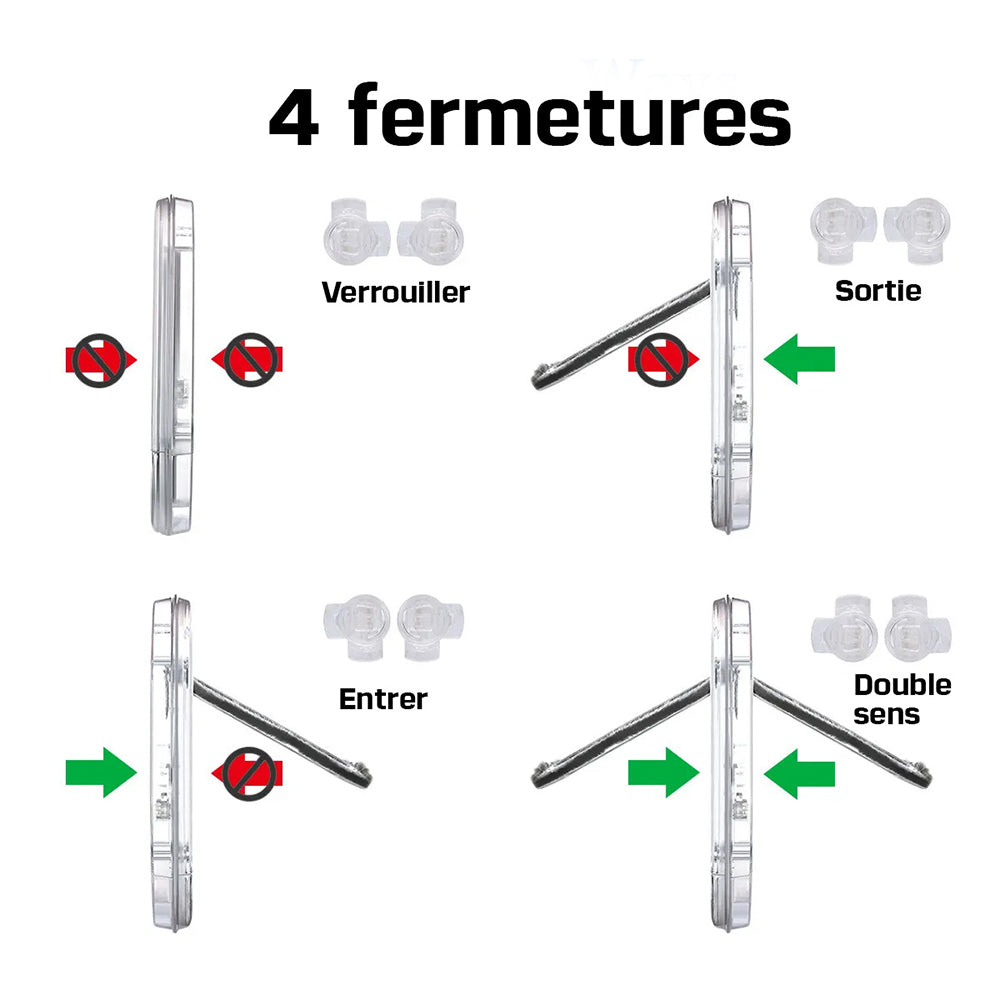 4 fermetures

Verrouiller

Sortie

Entrer

Double sens